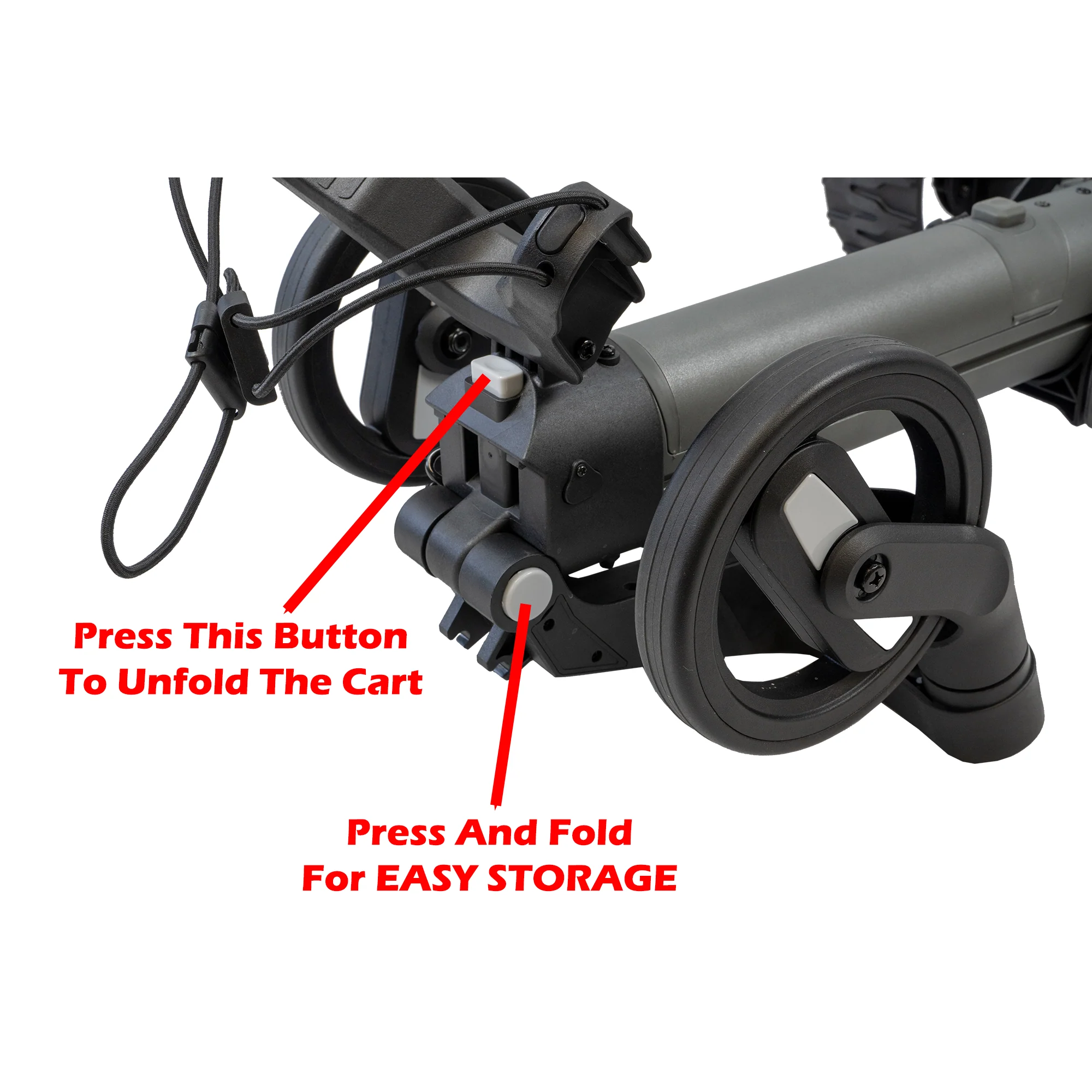 Press This Button
To Unfold The Cart

Press And Fold
For EASY STORAGE